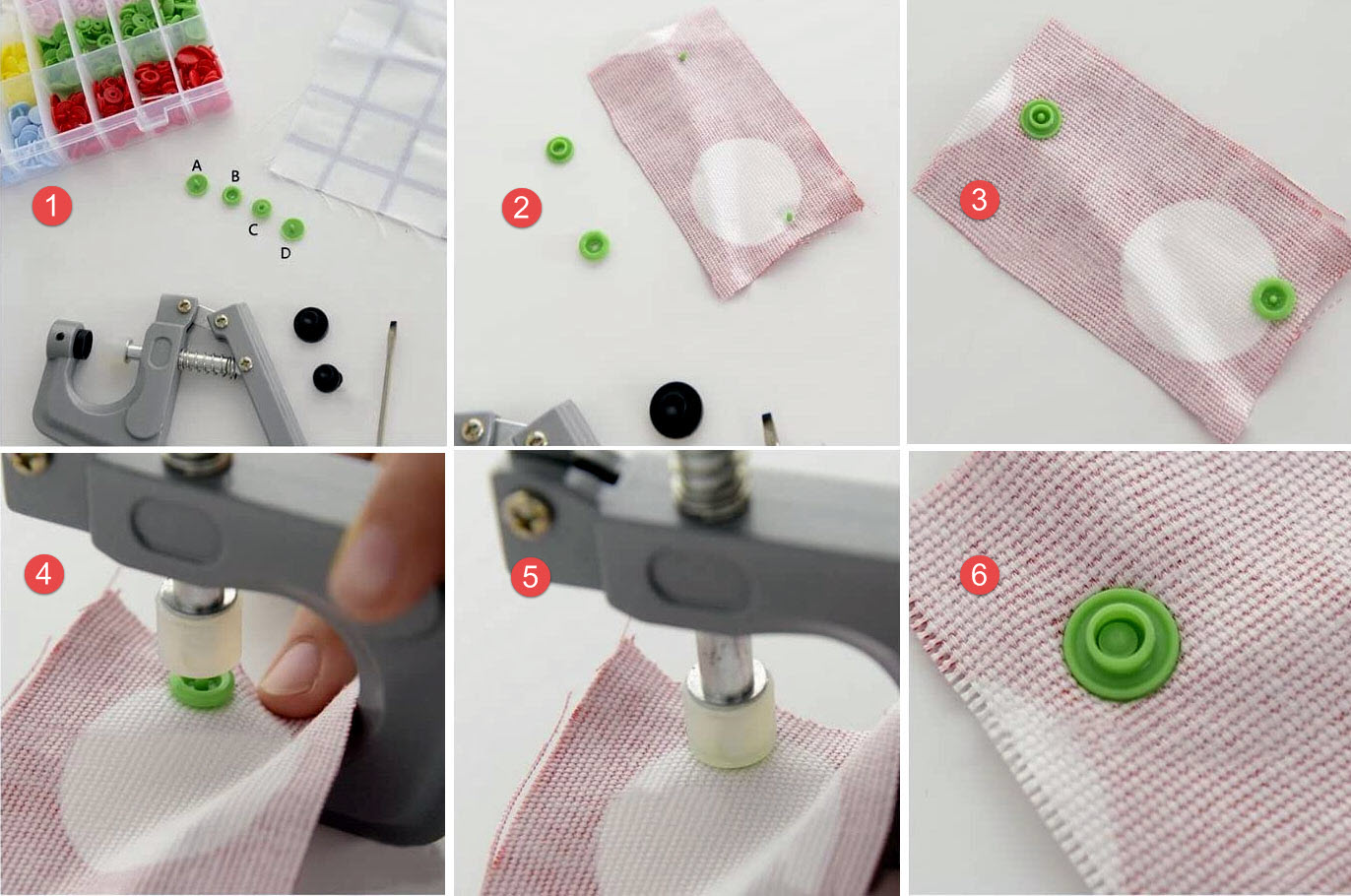 1
A
B
C
D
2
3
4
5
6